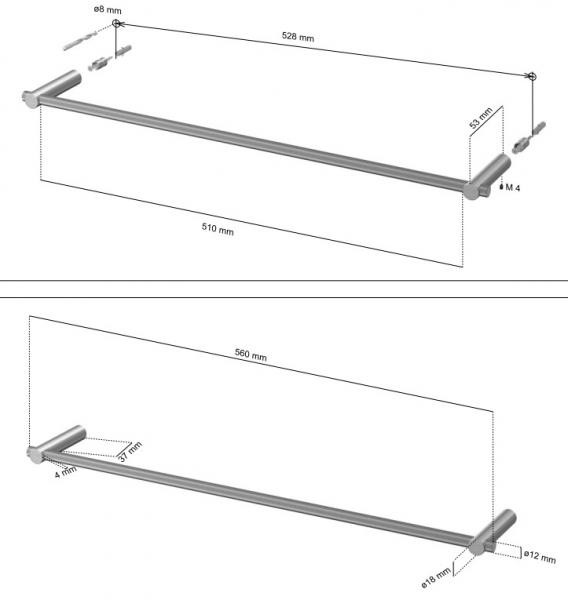 ø8 mm
528 mm
53 mm
M 4
510 mm

560 mm
37 mm
4 mm
ø12 mm
ø18 mm