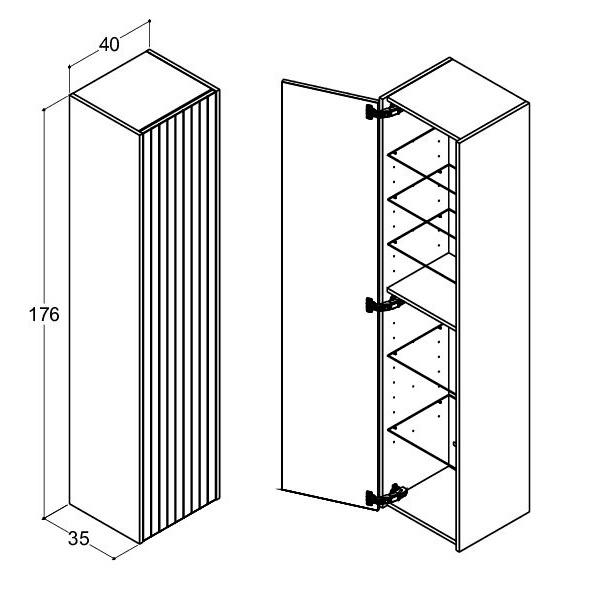 40
176
35