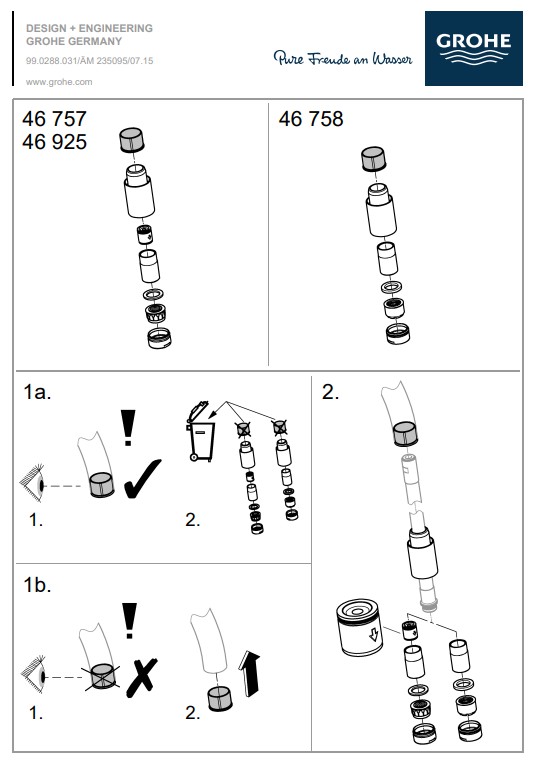 DESIGN + ENGINEERING
GROHE GERMANY

99.0288.031/ÄM 235095/07.15

www.grohe.com

Pure Freude an Wasser

GROHE

46 757
46 925

46 758

1a.

1.

2.

1b.

1.

2.

2.